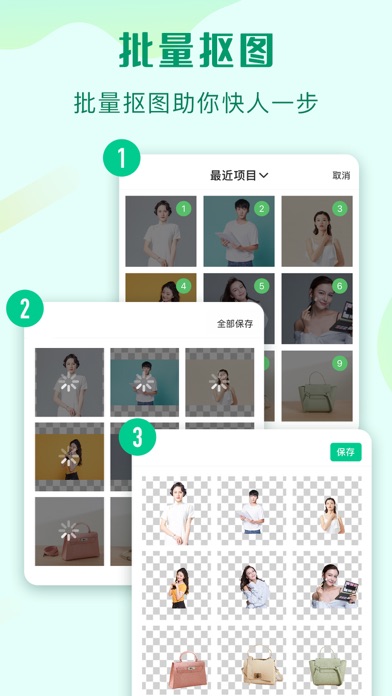 批量抠图

批量抠图助你快人一步

1

最近项目

取消

1 2 3 4 5 6 9

2

全部保存

3

保存