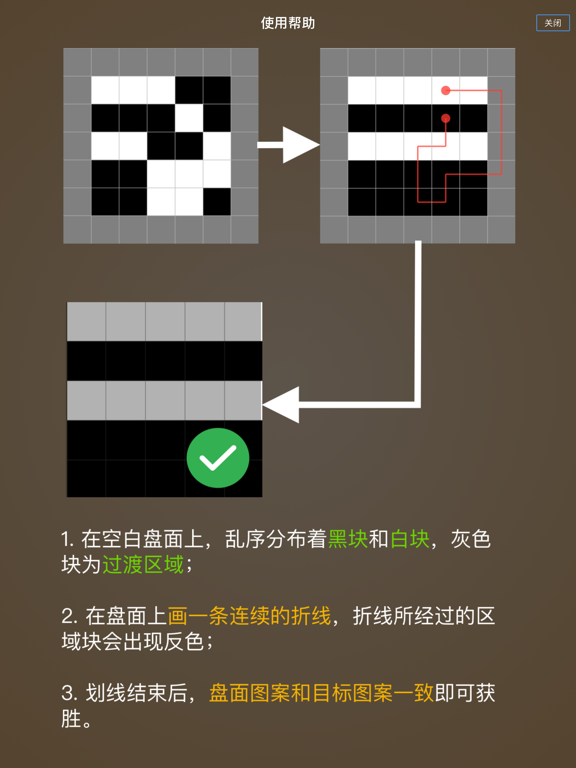 使用帮助

关闭

1. 在空白盘面上，乱序分布着黑块和白块，灰色块为过渡区域；

2. 在盘面上画一条连续的折线，折线所经过的区域块会出现反色；

3. 划线结束后，盘面图案和目标图案一致即可获胜。