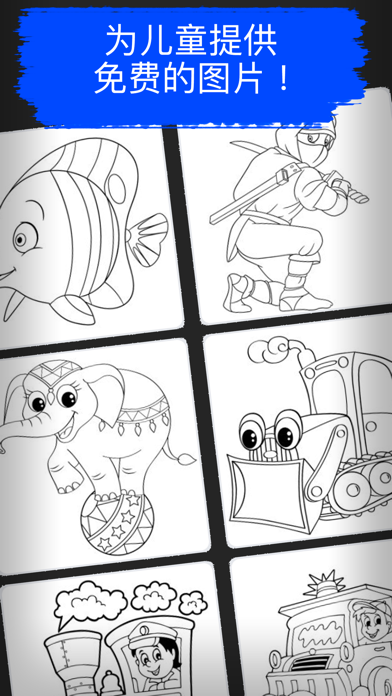 为儿童提供
免费的图片！